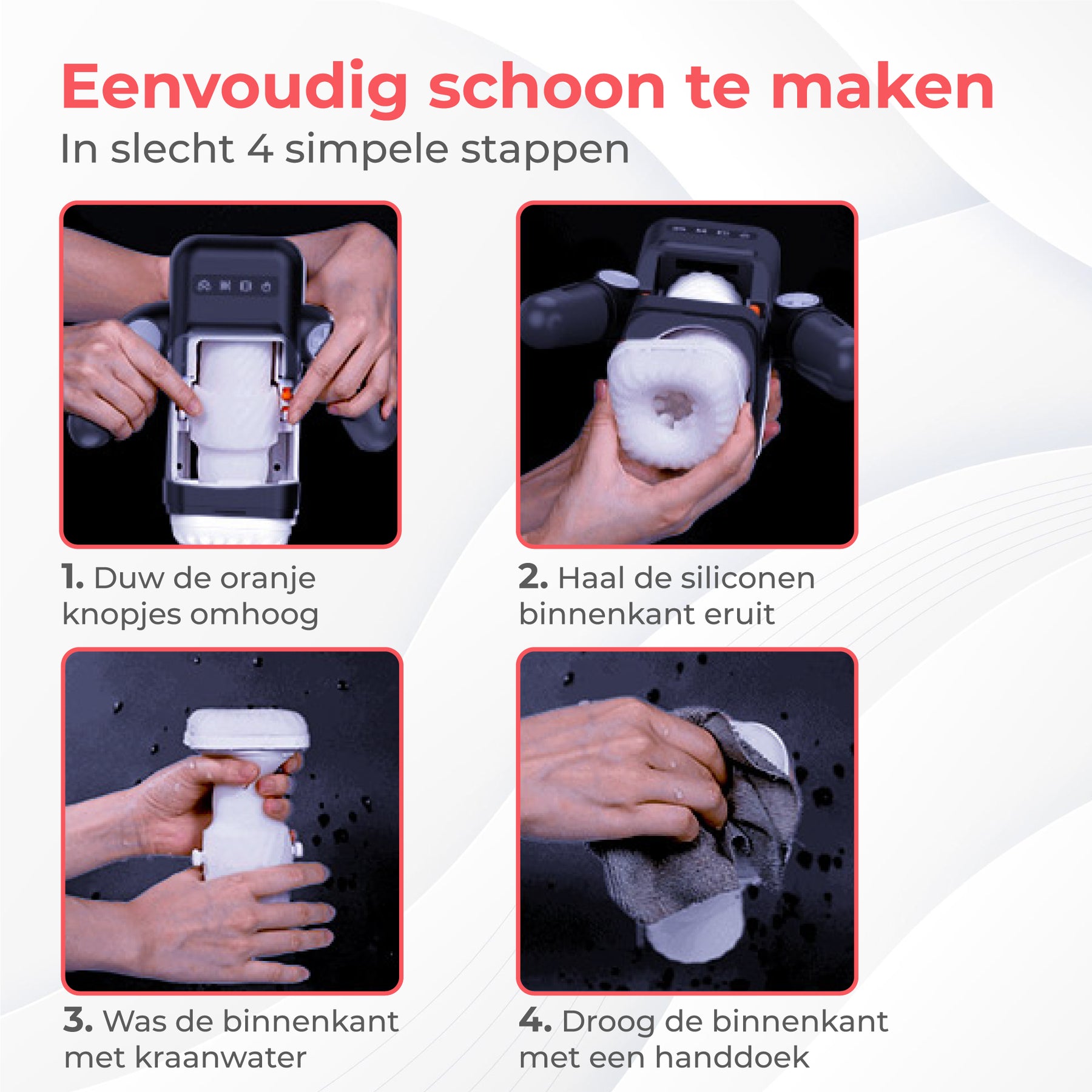 Eenvoudig schoon te maken

In slecht 4 simpele stappen

1. Duw de oranje knopjes omhoog

2. Haal de siliconen binnenkant eruit

3. Was de binnenkant met kraanwater

4. Droog de binnenkant met een handdoek